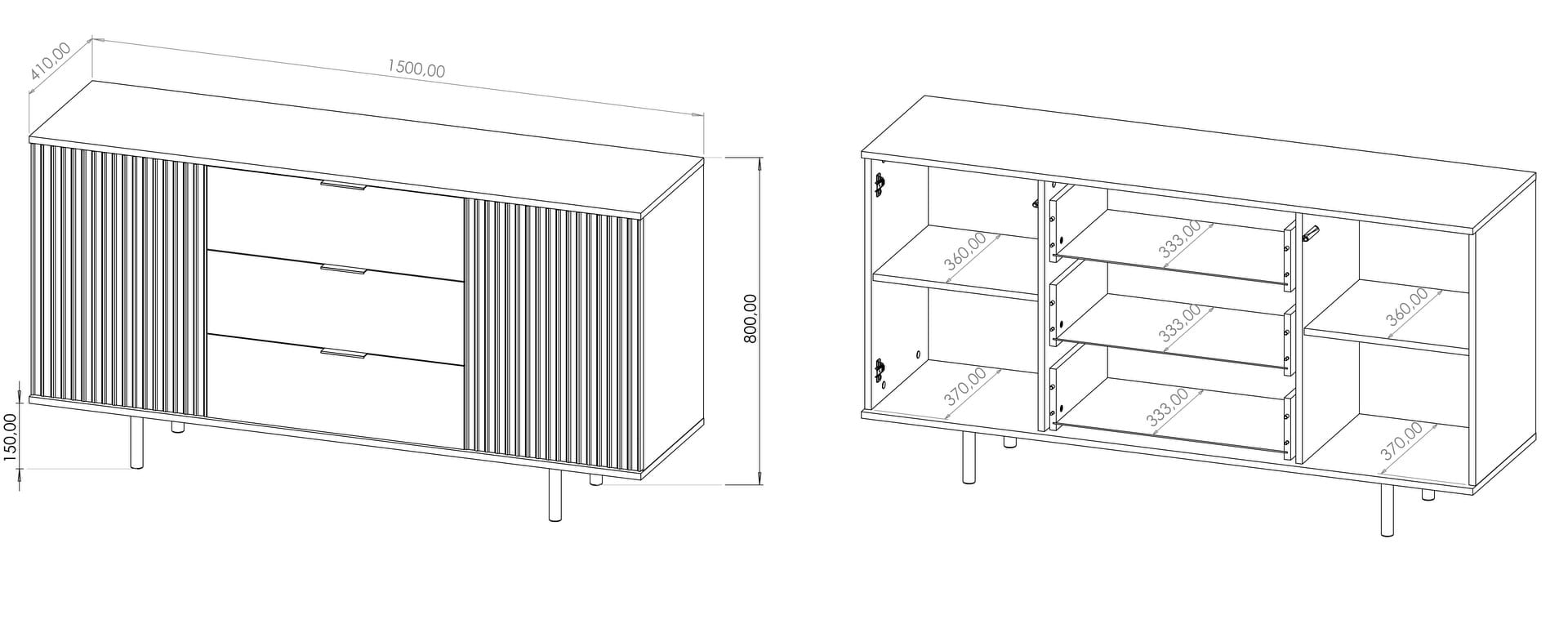 410,00
1500,00
800,00
150,00

360,00
370,00
333,00
333,00
333,00
360,00
370,00