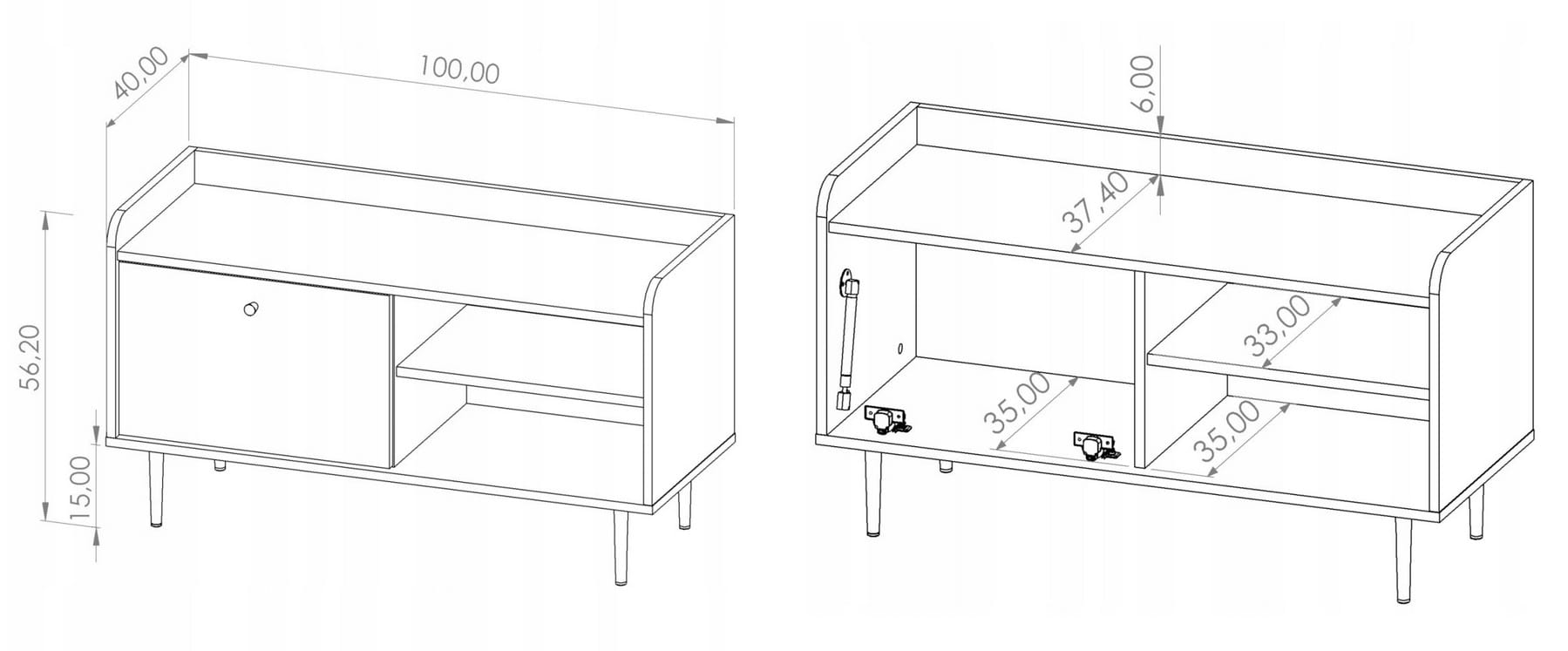 40,00
100,00
56,20
15,00
6,00
37,40
33,00
35,00
35,00