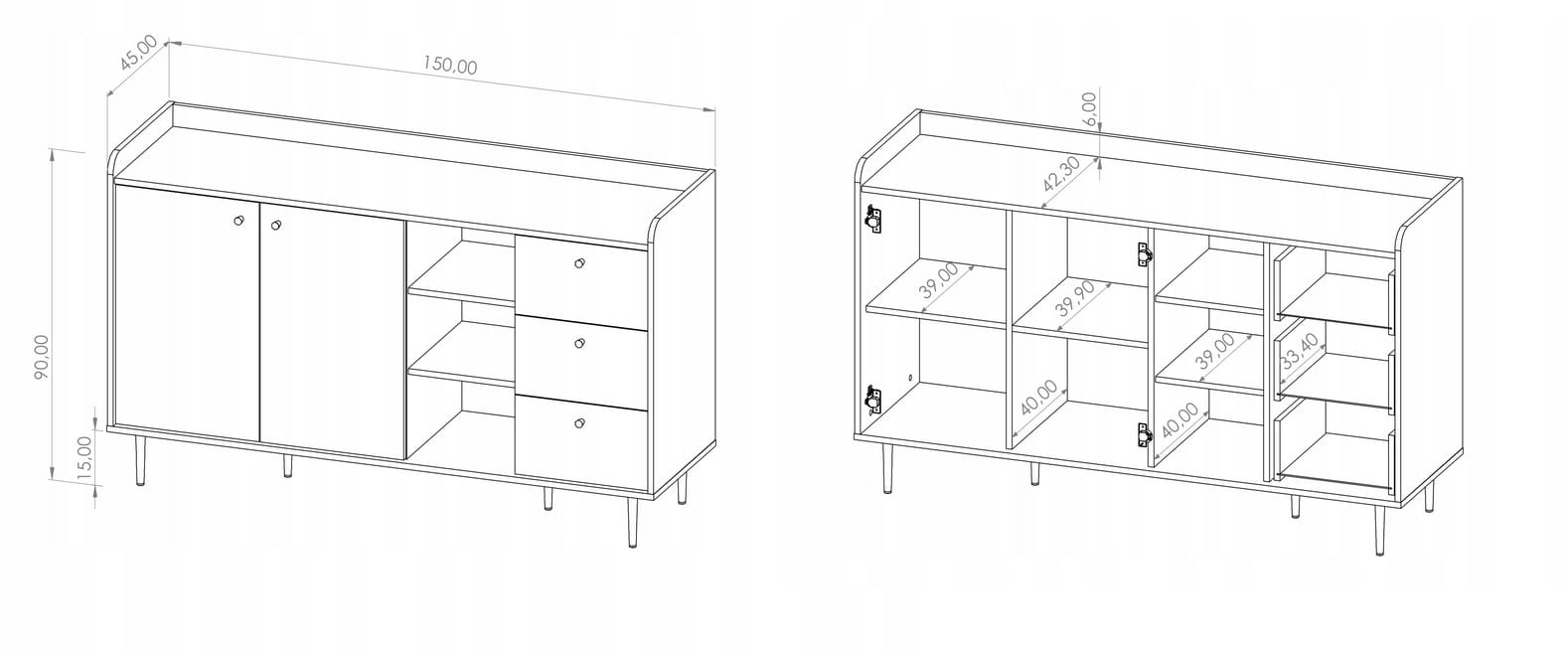 45,00
150,00
90,00
15,00
6,00
42,30
39,00
39,90
39,00
33,40
40,00
40,00