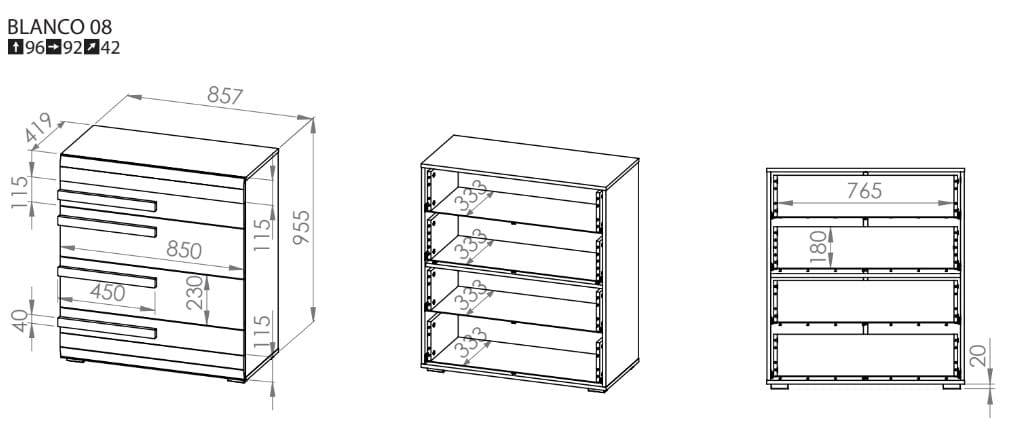 BLANCO 08
96 92 42

857
419
115
115
955
850
450
230
40
115

333
333
333
333

765
180
20