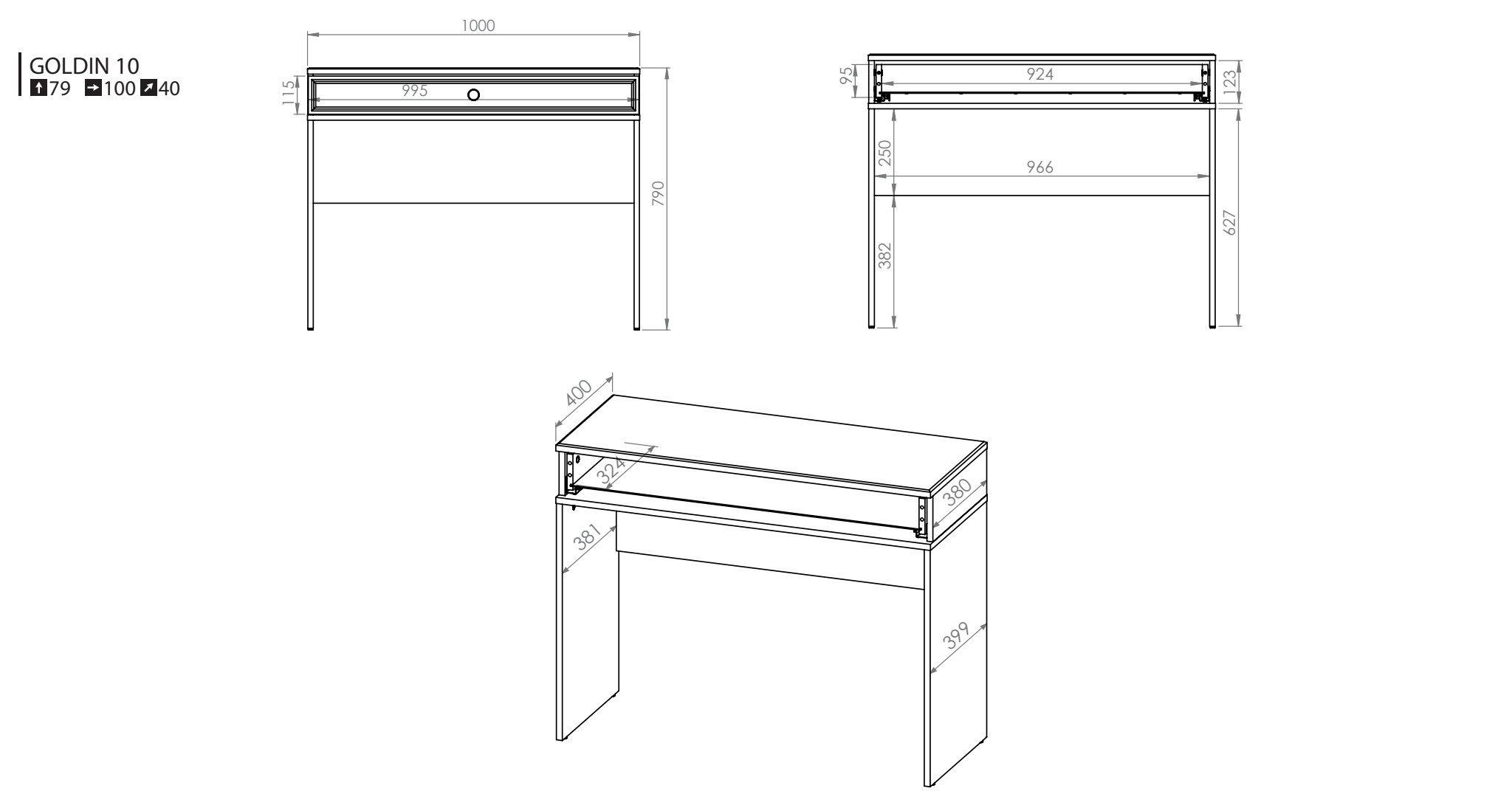 GOLDIN 10
79 100 40

1000
115
995
790

95
924
123
250
966
382
627

400
324
380
381
399