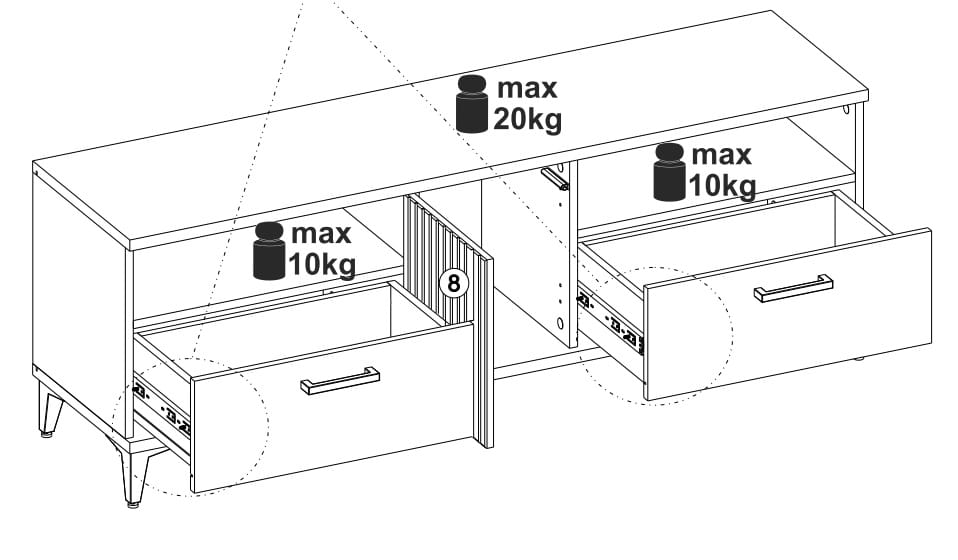 max
20kg

max
10kg

max
10kg

8