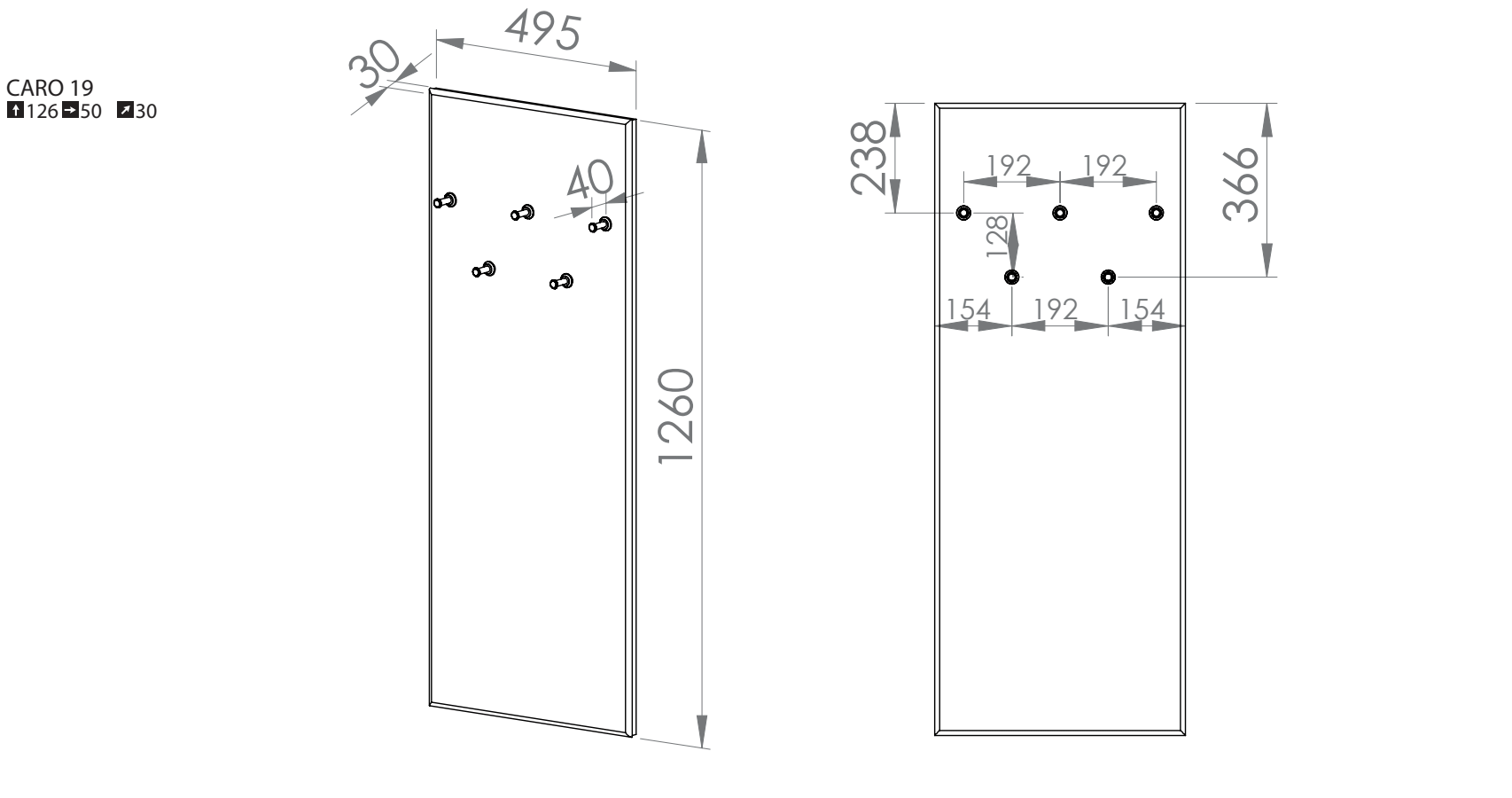 CARO 19
126 50 30

30
495
40
1260

238
192
192
366
128
154
192
154