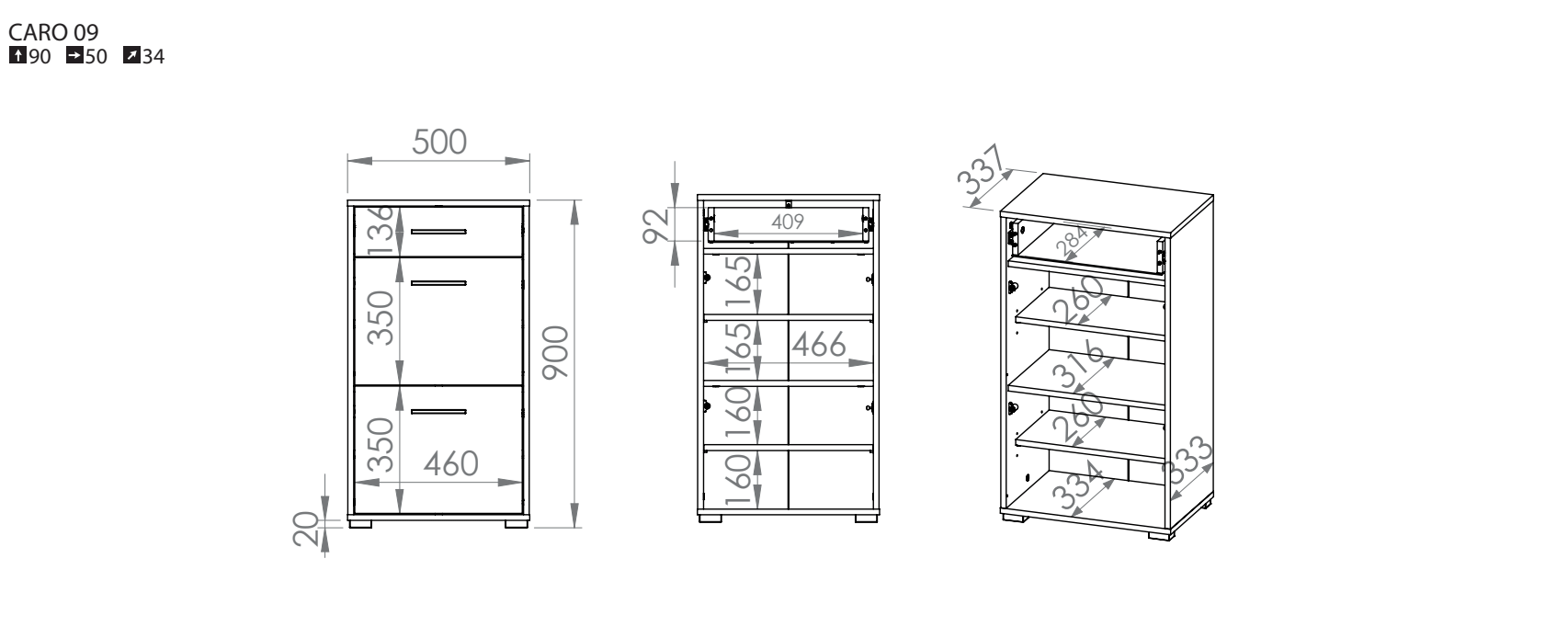 CARO 09
90 50 34

500
136
350
350
460
900
20

92
409
165
165
466
160
160

337
284
260
316
260
334
333