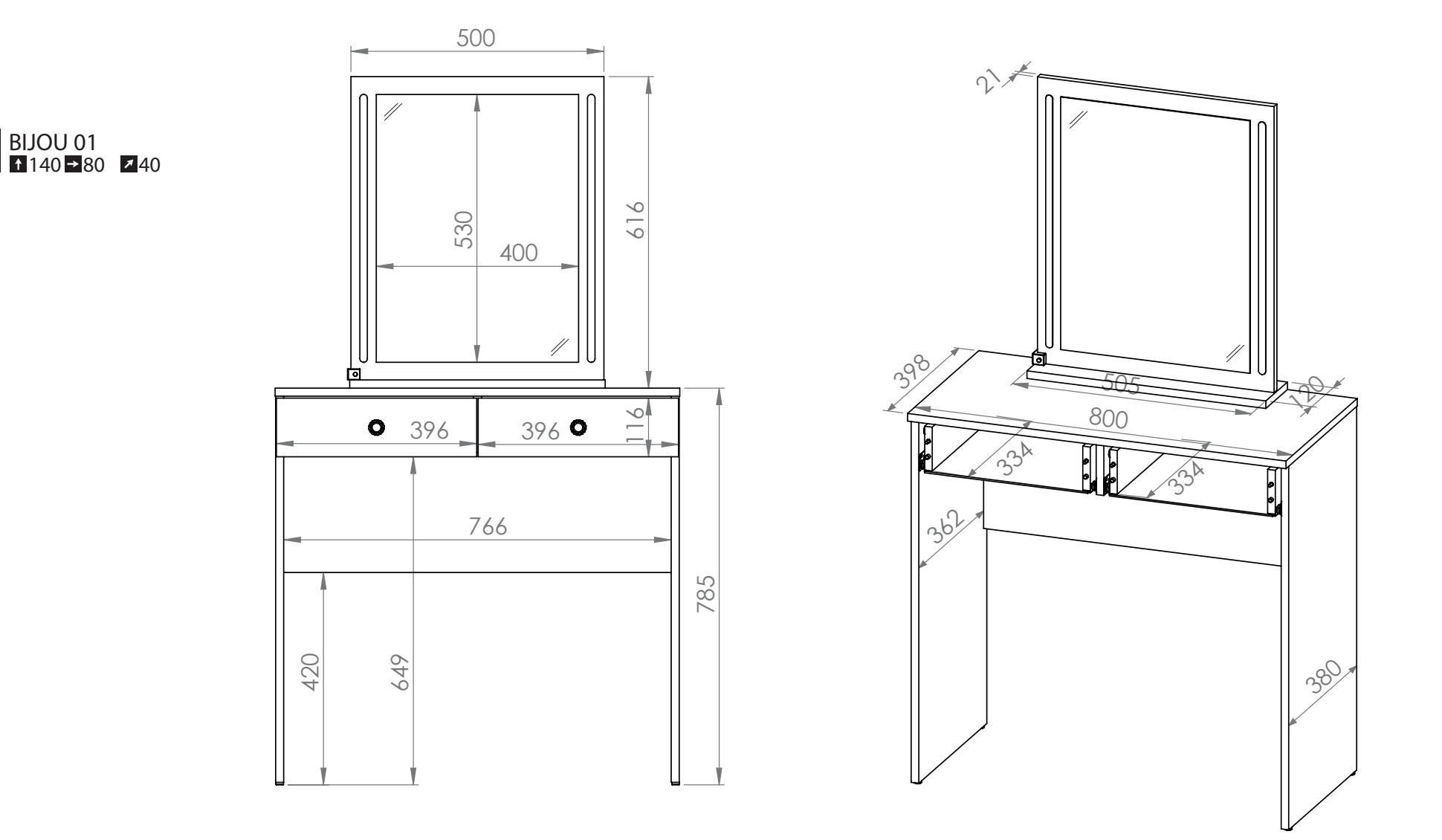 BIJOU 01
140 80 40

500
530
400
616
396
396
116
766
785
420
649

21
398
505
120
800
334
334
362
380