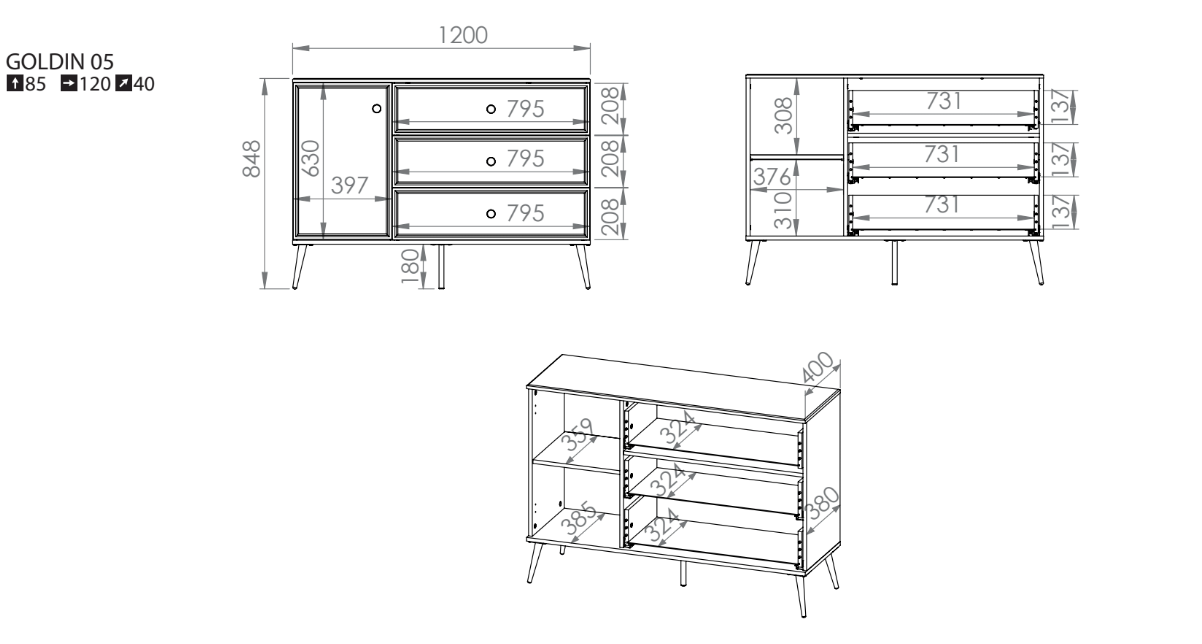 GOLDIN 05
85 120 40

1200
848
630
397
795
795
795
208
208
208
180

308
376
310
731
731
731
137
137
137

400
359
385
324
324
324
380