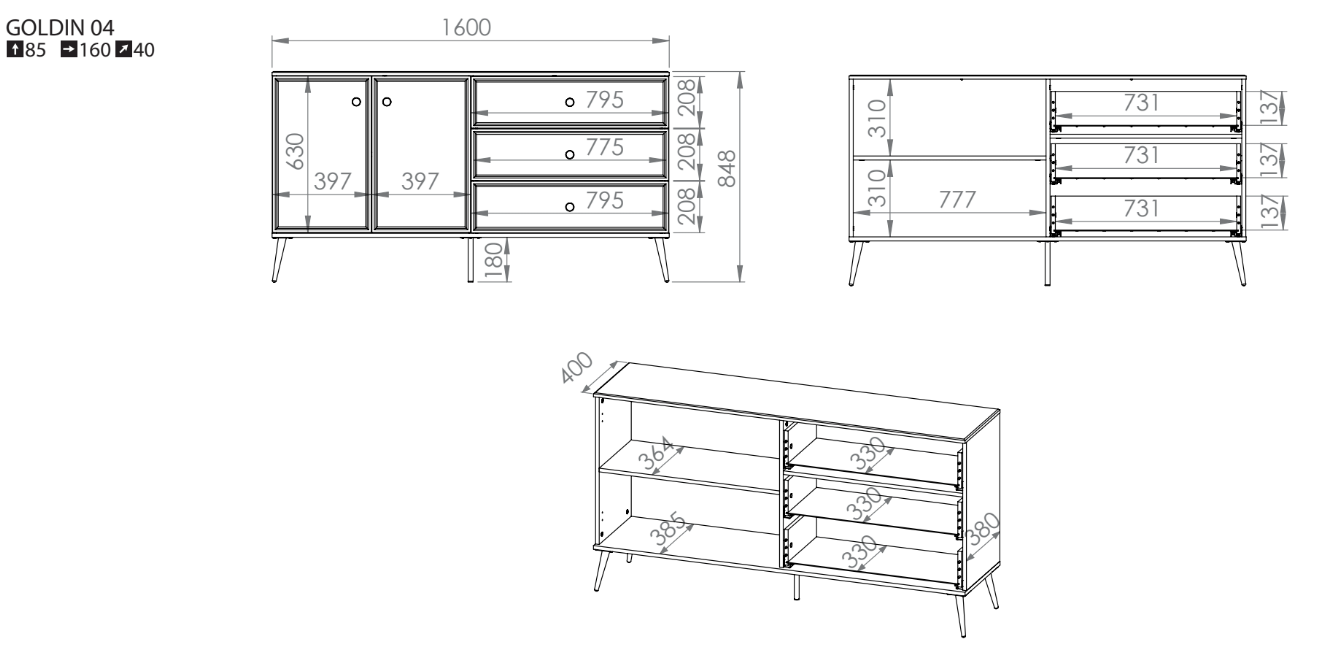 GOLDIN 04
85 160 40

1600
630
397
397
795
775
795
208
208
208
848
180

310
310
777
731
731
731
137
137
137

400
364
385
330
330
330
380