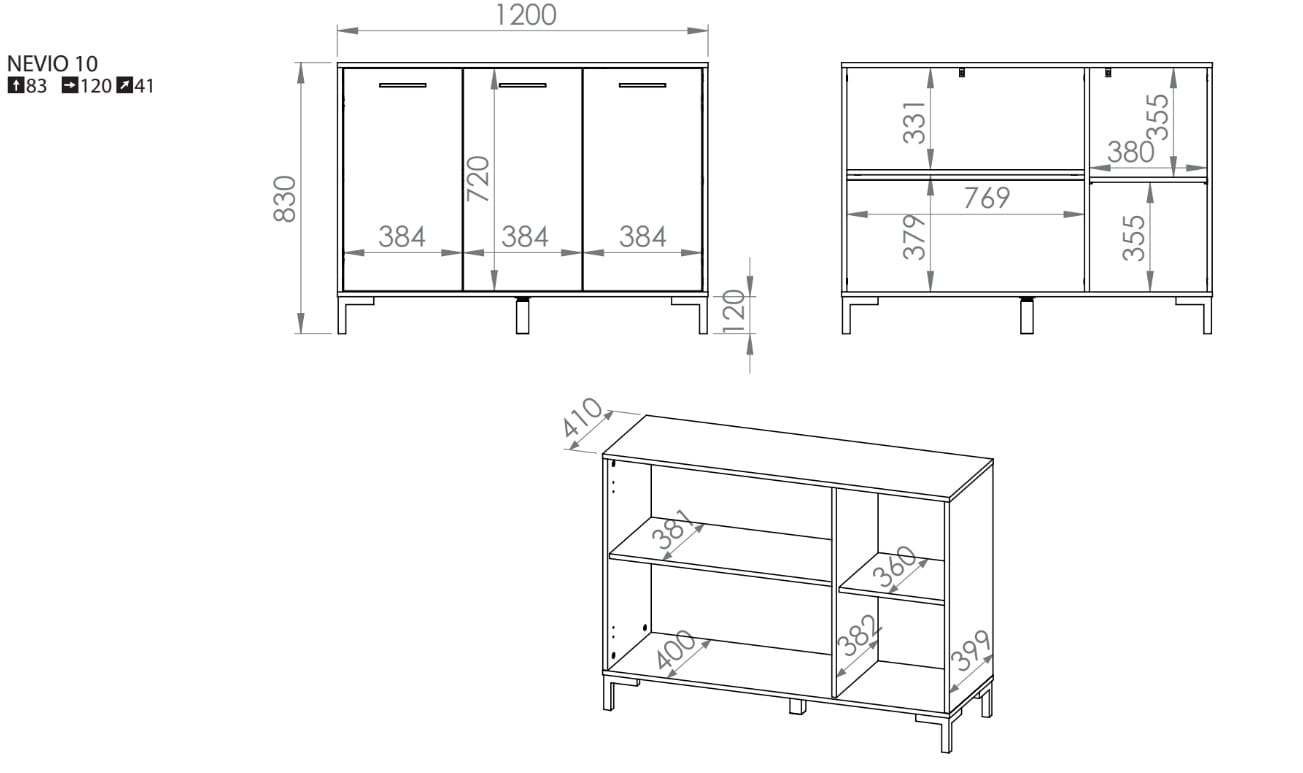 NEVIO 10
83 120 41

1200

830

720

384 384 384

120

331

355

380

769

379

355

410

381

360

400

382

399