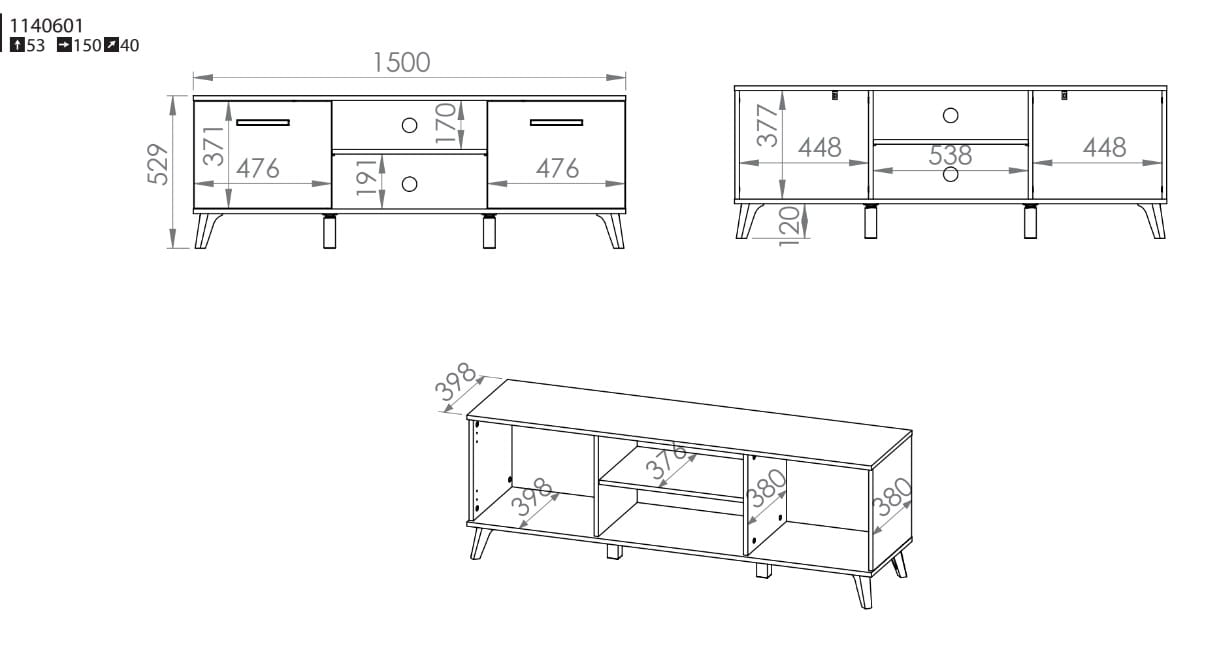 1140601
53 150 40

1500
529
371
476
170
191
476

377
448
538
448
120

398
398
376
380
380