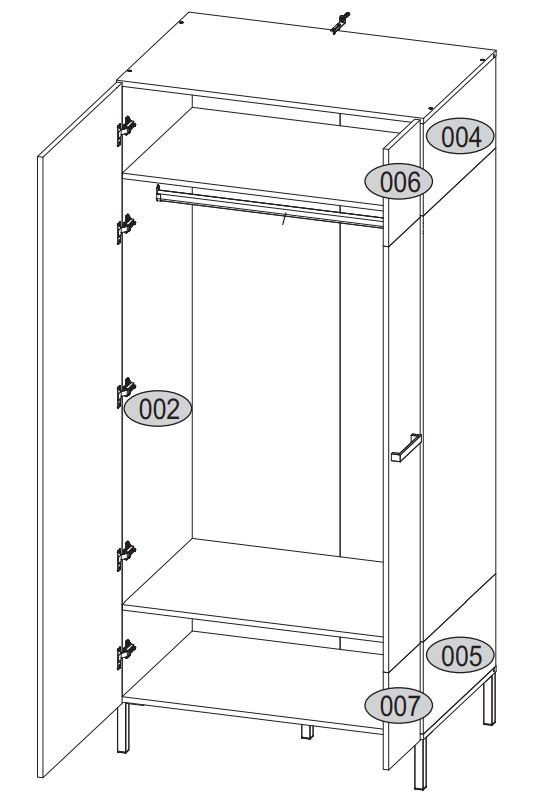 004
006
002
005
007