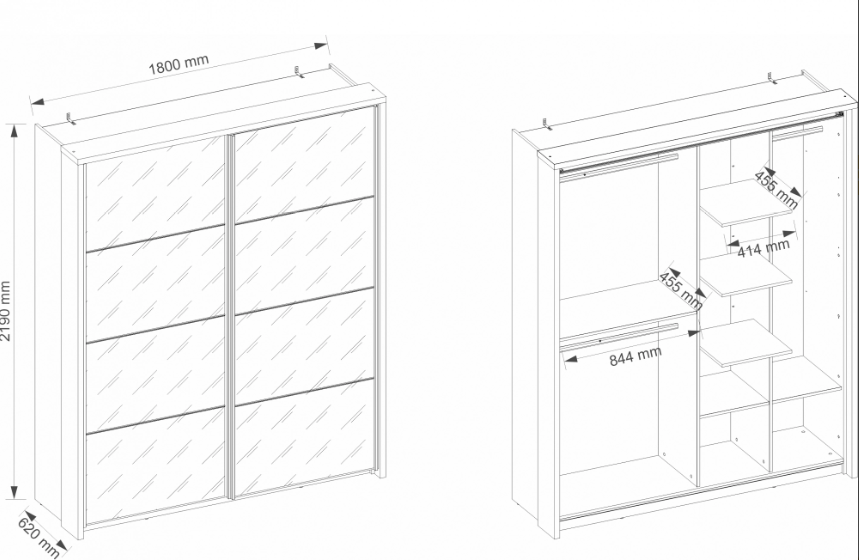 1800 mm

2190 mm

620 mm

455 mm

414 mm

455 mm

844 mm