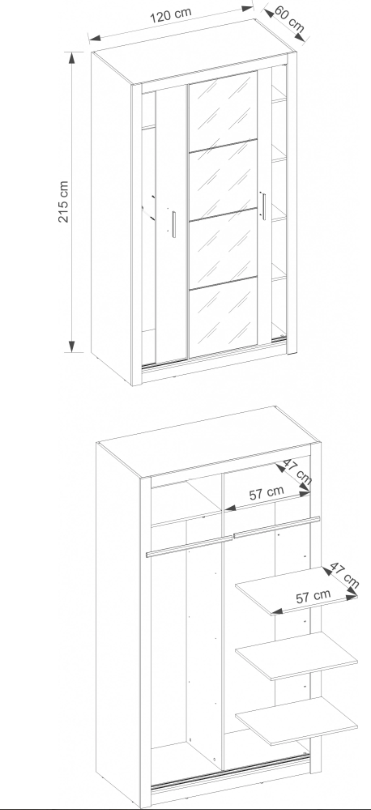 120 cm
60 cm
215 cm
47 cm
57 cm
47 cm
57 cm