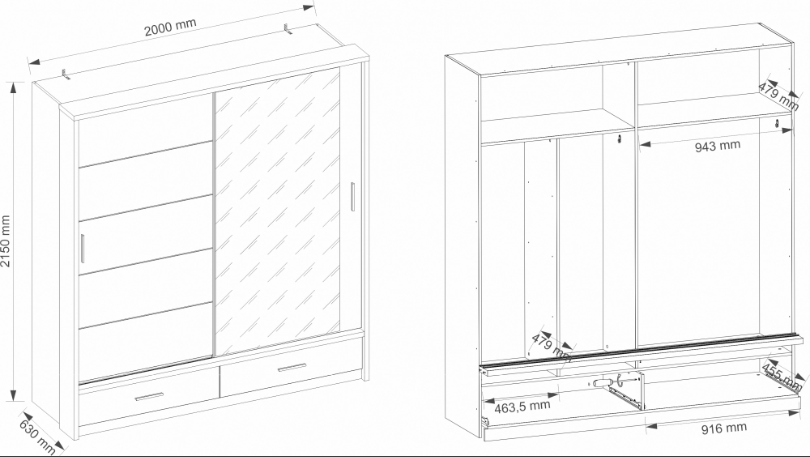 2000 mm

2150 mm

630 mm

479 mm

943 mm

479 mm

455 mm

463,5 mm

916 mm